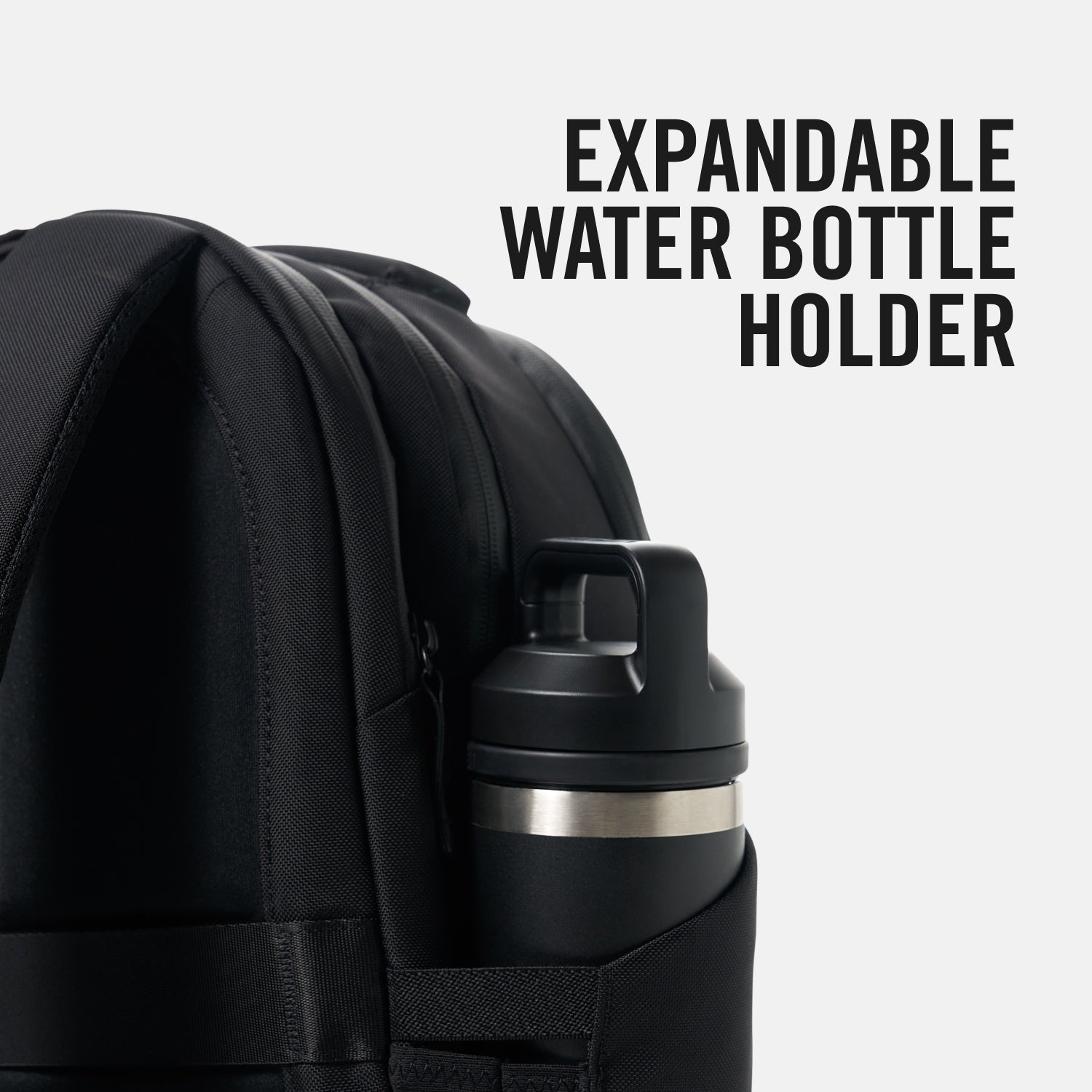 EXPANDABLE
WATER BOTTLE
HOLDER