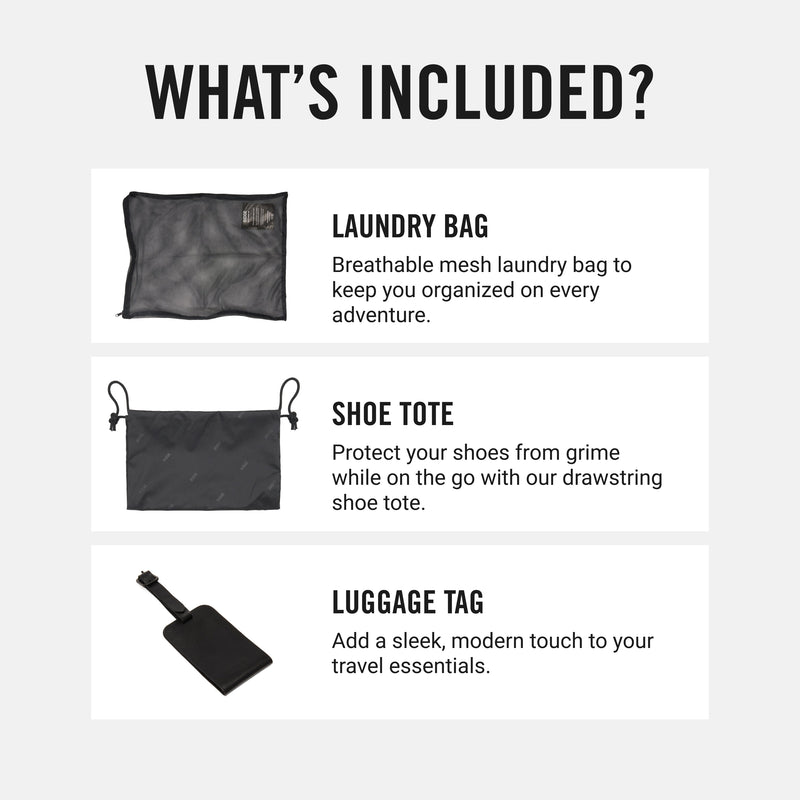 WHAT'S INCLUDED?

LAUNDRY BAG
Breathable mesh laundry bag to keep you organized on every adventure.

SHOE TOTE
Protect your shoes from grime while on the go with our drawstring shoe tote.

LUGGAGE TAG
Add a sleek, modern touch to your travel essentials.